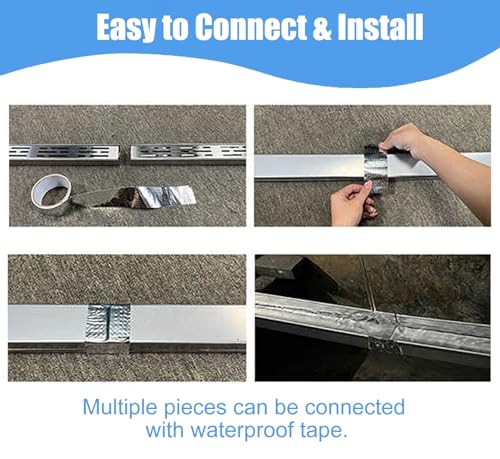 Easy to Connect & Install

Multiple pieces can be connected with waterproof tape.