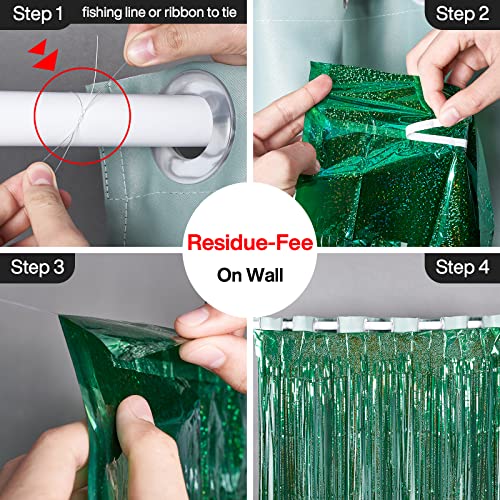 Step 1 fishing line or ribbon to tie

Step 2

Residue-Fee

On Wall

Step 3

Step 4