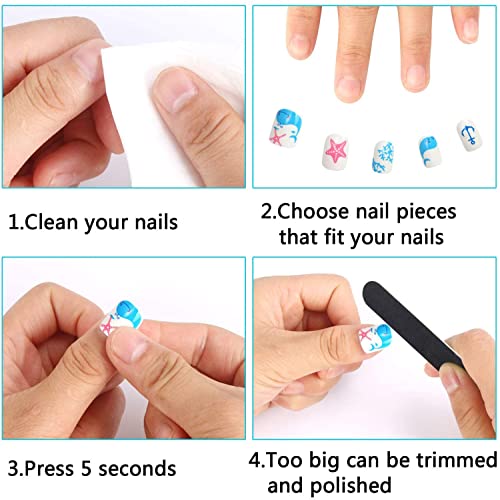 1.Clean your nails

2.Choose nail pieces that fit your nails

3.Press 5 seconds

4.Too big can be trimmed and polished