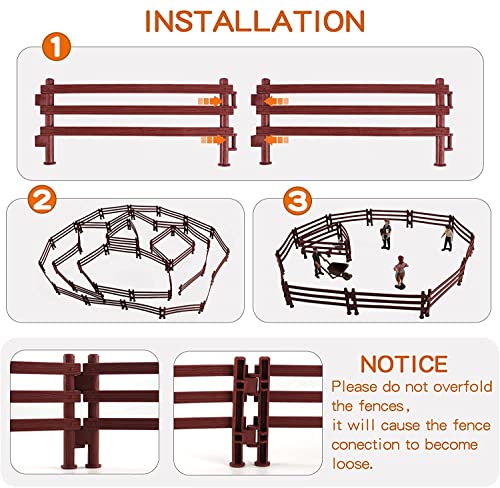 INSTALLATION

1

2

3

NOTICE

Please do not overfold the fences, it will cause the fence conection to become loose.