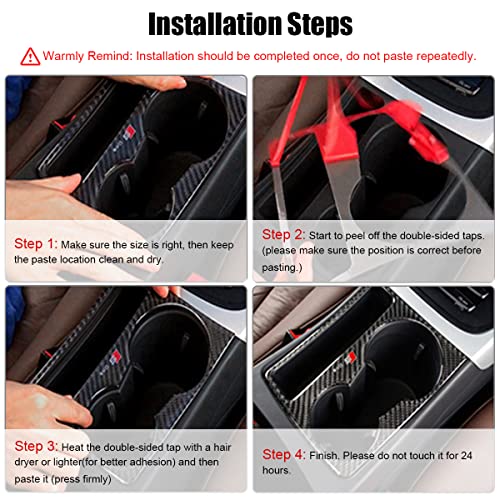 Installation Steps

Warmly Remind: Installation should be completed once, do not paste repeatedly.

Step 1: Make sure the size is right, then keep the paste location clean and dry.

Step 2: Start to peel off the double-sided taps. (please make sure the position is correct before pasting.)

Step 3: Heat the double-sided tap with a hair dryer or lighter(for better adhesion) and then paste it (press firmly)

Step 4: Finish. Please do not touch it for 24 hours.