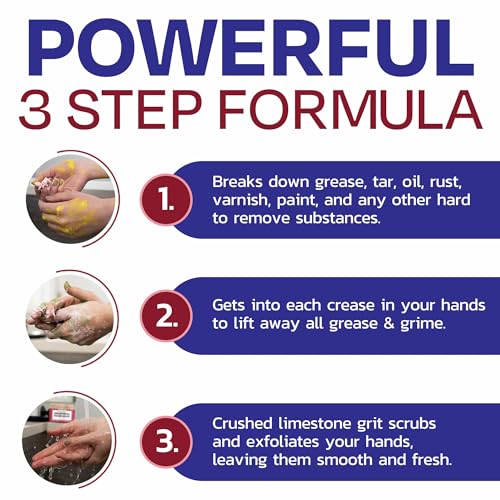 POWERFUL
3 STEP FORMULA

1. Breaks down grease, tar, oil, rust, varnish, paint, and any other hard to remove substances.

2. Gets into each crease in your hands to lift away all grease & grime.

3. Crushed limestone grit scrubs and exfoliates your hands, leaving them smooth and fresh.