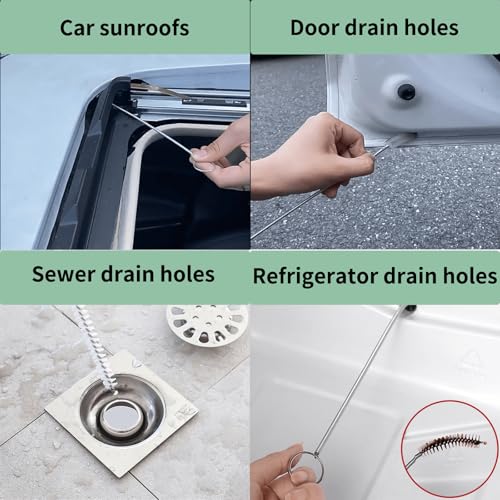 Car sunroofs

Door drain holes

Sewer drain holes

Refrigerator drain holes