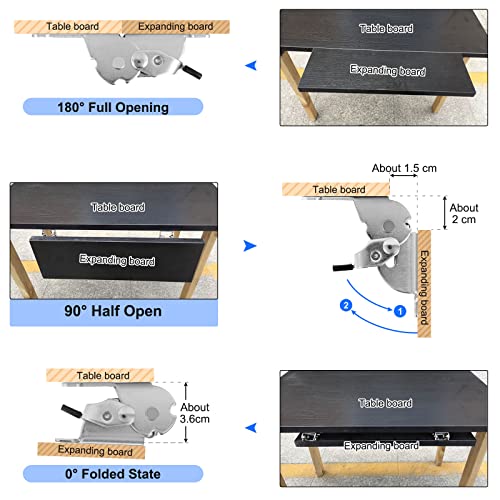 Table board
Expanding board

180° Full Opening

Table board
Expanding board

Table board
Expanding board

90° Half Open

About 1.5 cm
Table board
About 2 cm
Expanding board
2
1

Table board
About 3.6cm
Expanding board

0° Folded State

Table board
Expanding board