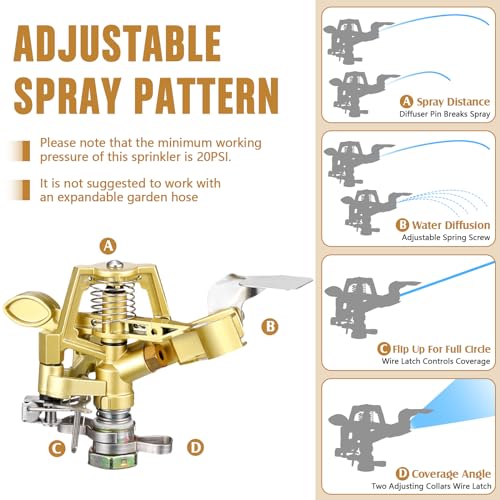 ADJUSTABLE SPRAY PATTERN

Please note that the minimum working pressure of this sprinkler is 20PSI.

It is not suggested to work with an expandable garden hose

A

B

C

D

A Spray Distance
Diffuser Pin Breaks Spray

B Water Diffusion
Adjustable Spring Screw

C Flip Up For Full Circle
Wire Latch Controls Coverage

D Coverage Angle
Two Adjusting Collars Wire Latch