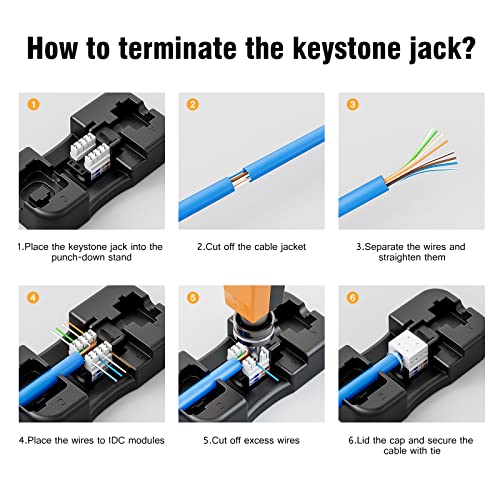 How to terminate the keystone jack?

1

2

3

1.Place the keystone jack into the punch-down stand

2.Cut off the cable jacket

3.Separate the wires and straighten them

4

5

6

4.Place the wires to IDC modules

5.Cut off excess wires

6.Lid the cap and secure the cable with tie