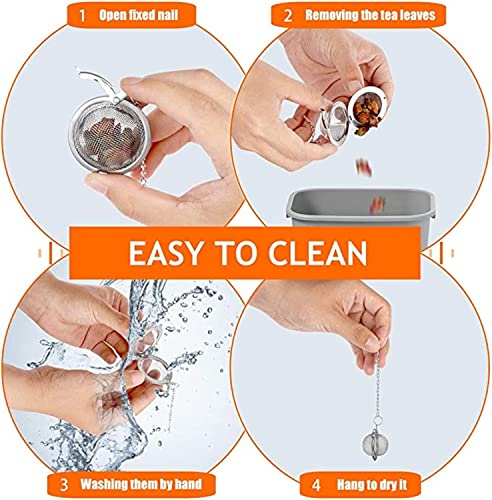 1 Open fixed nail

2 Removing the tea leaves

EASY TO CLEAN

3 Washing them by hand

4 Hang to dry it