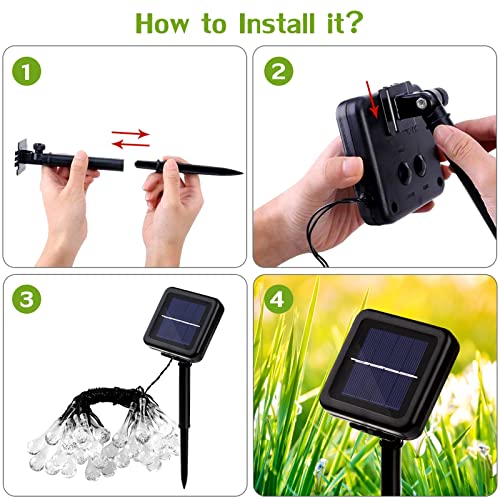 How to Install it?

1

2

3

4