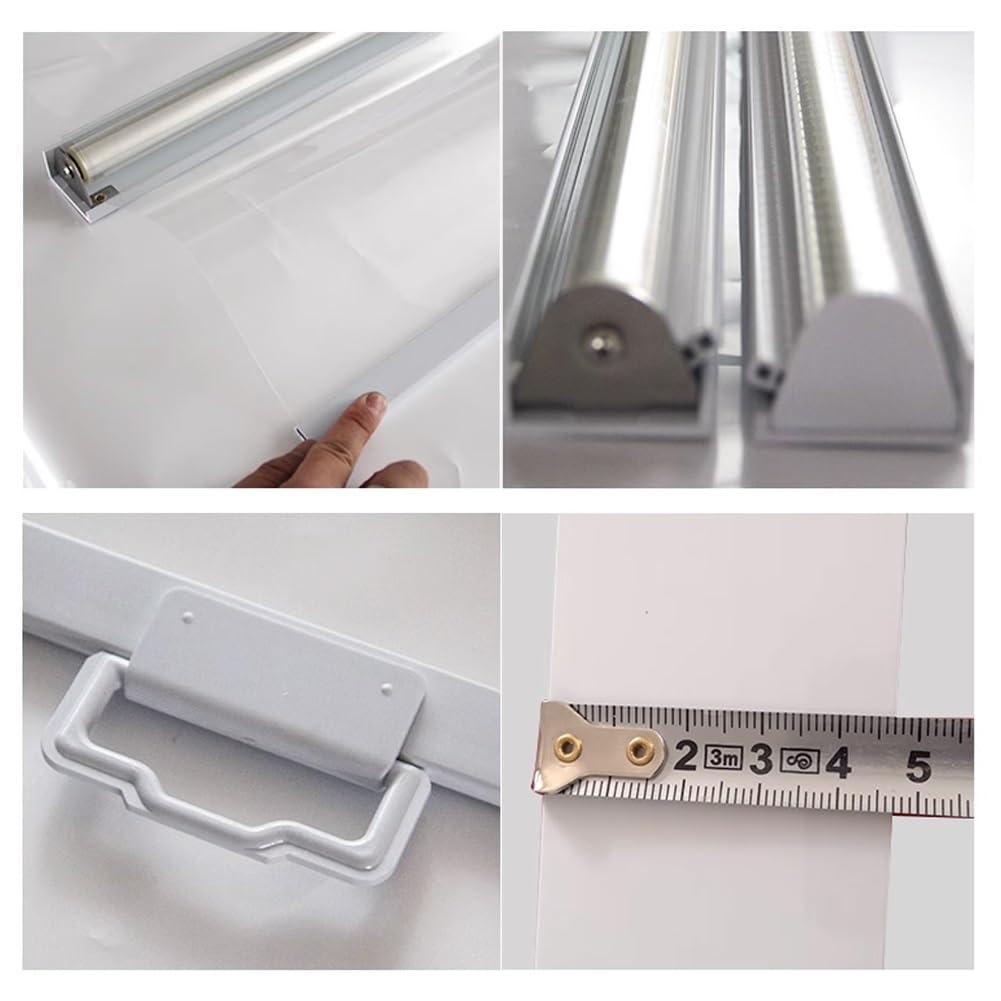 2 3m 3 4 5