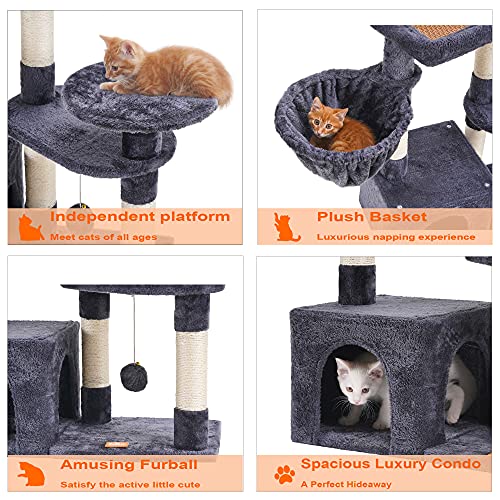 Independent platform
Meet cats of all ages

Plush Basket
Luxurious napping experience

Amusing Furball
Satisfy the active little cute

Spacious Luxury Condo
A Perfect Hideaway