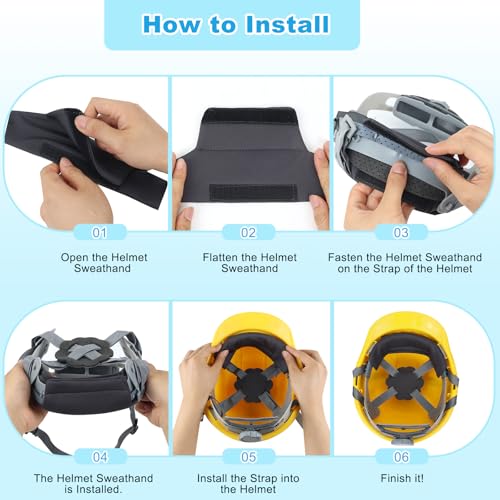 How to Install

01

Open the Helmet Sweathand

02

Flatten the Helmet Sweathand

03

Fasten the Helmet Sweathand on the Strap of the Helmet

04

The Helmet Sweathand is Installed.

05

Install the Strap into the Helmet

06

Finish it!