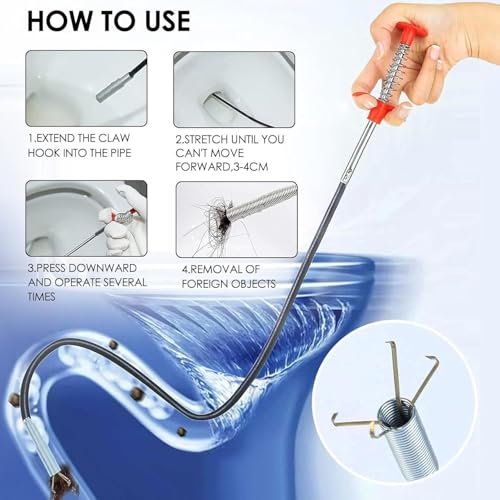 HOW TO USE

1.EXTEND THE CLAW HOOK INTO THE PIPE

2.STRETCH UNTIL YOU CAN'T MOVE FORWARD,3-4CM

3.PRESS DOWNWARD AND OPERATE SEVERAL TIMES

4.REMOVAL OF FOREIGN OBJECTS