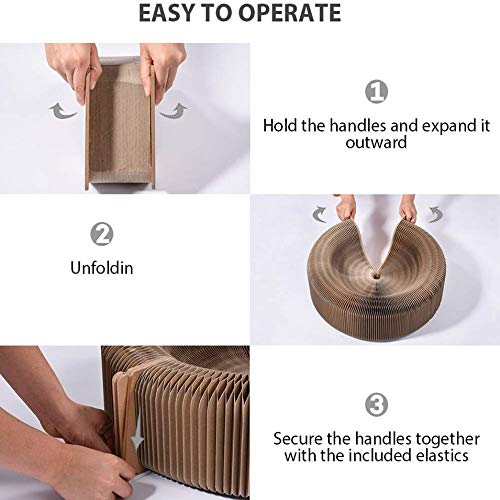 EASY TO OPERATE

1

Hold the handles and expand it outward

2

Unfoldin

3

Secure the handles together with the included elastics