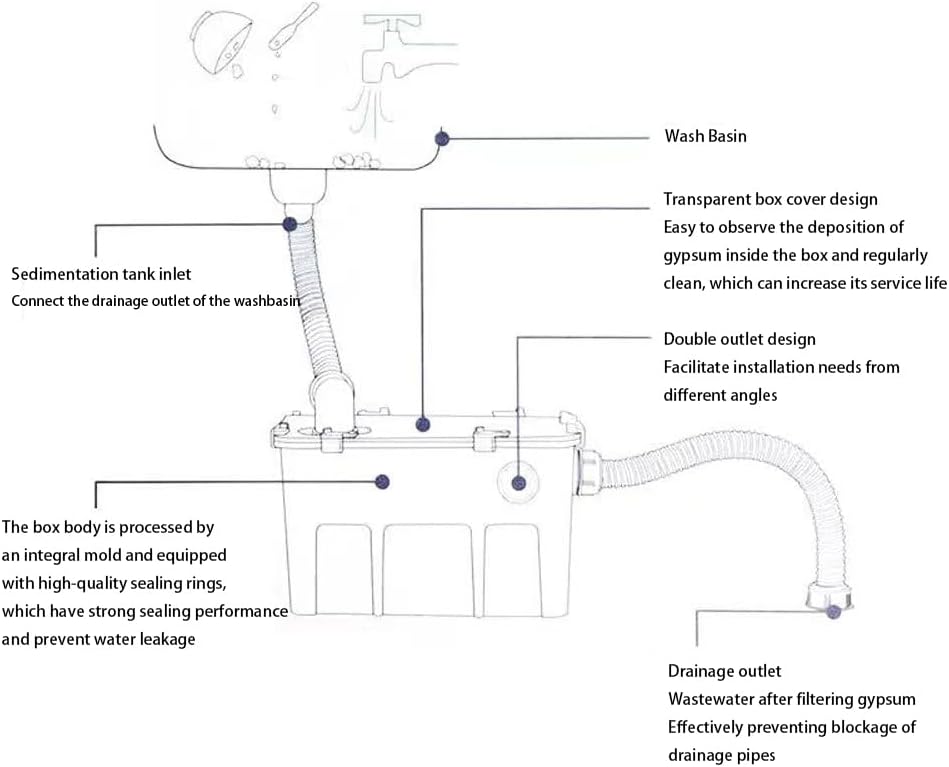 Wash Basin

Transparent box cover design
Easy to observe the deposition of gypsum inside the box and regularly clean, which can increase its service life

Sedimentation tank inlet
Connect the drainage outlet of the washbasin

Double outlet design
Facilitate installation needs from different angles

The box body is processed by an integral mold and equipped with high-quality sealing rings, which have strong sealing performance and prevent water leakage

Drainage outlet
Wastewater after filtering gypsum
Effectively preventing blockage of drainage pipes