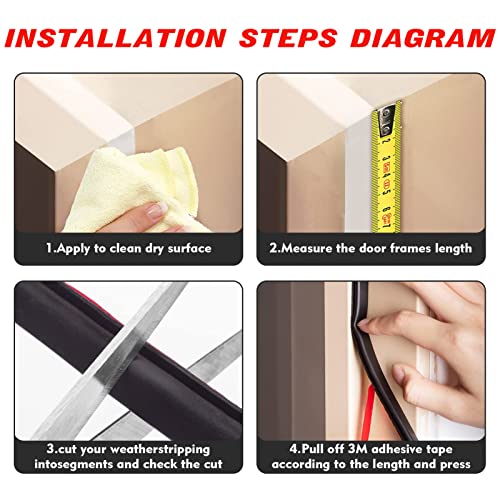 INSTALLATION STEPS DIAGRAM

1.Apply to clean dry surface

2.Measure the door frames length

3.cut your weatherstripping intosegments and check the cut

4.Pull off 3M adhesive tape according to the length and press