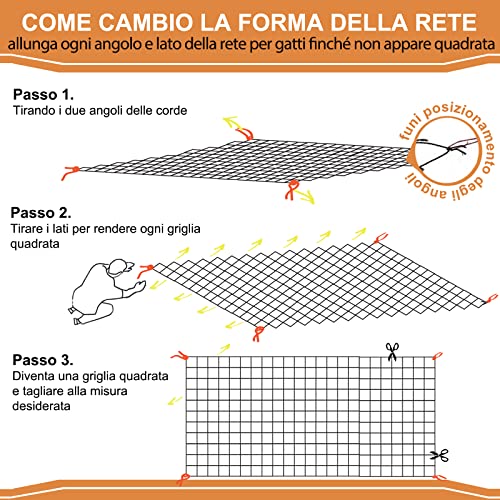 COME CAMBIO LA FORMA DELLA RETE
allunga ogni angolo e lato della rete per gatti finché non appare quadrata

Passo 1.
Tirando i due angoli delle corde

funi posizionamento degli angoli

Passo 2.
Tirare i lati per rendere ogni griglia quadrata

Passo 3.
Diventa una griglia quadrata e tagliare alla misura desiderata