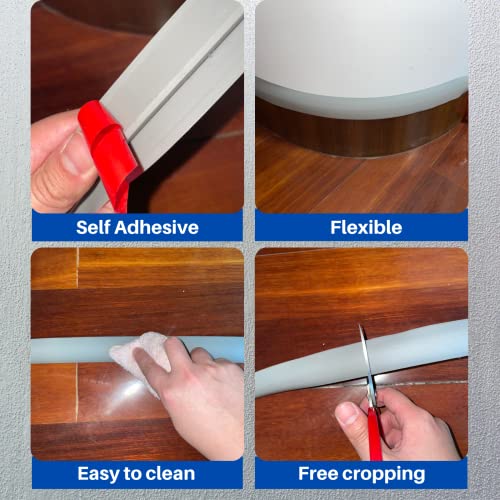 Self Adhesive

Flexible

Easy to clean

Free cropping