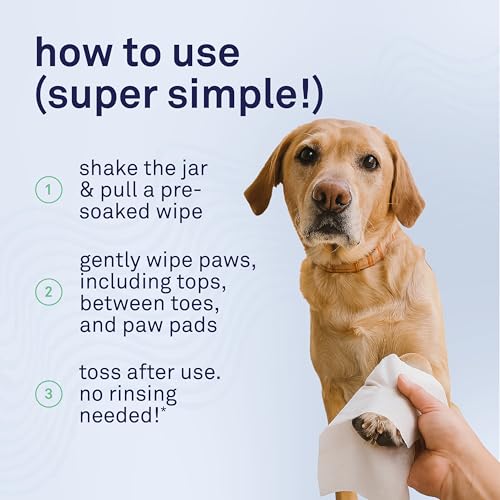 how to use
(super simple!)

1 shake the jar & pull a pre-soaked wipe

2 gently wipe paws, including tops, between toes, and paw pads

3 toss after use. no rinsing needed!*