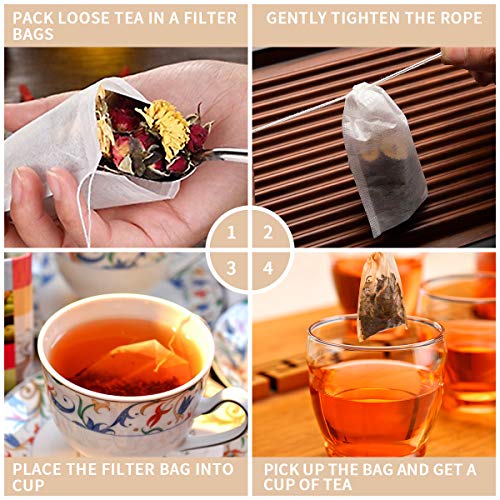 PACK LOOSE TEA IN A FILTER BAGS

GENTLY TIGHTEN THE ROPE

1

2

3

4

PLACE THE FILTER BAG INTO CUP

PICK UP THE BAG AND GET A CUP OF TEA