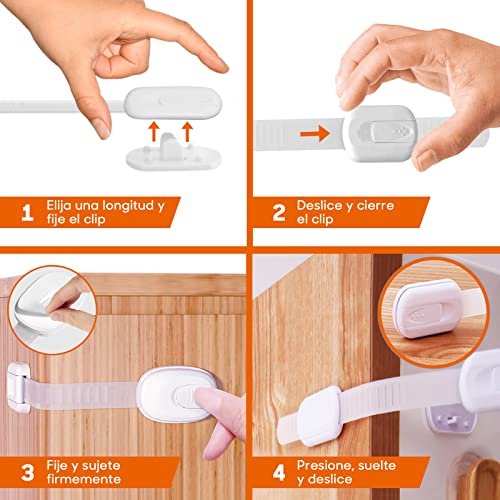 1 Elija una longitud y fije el clip

2 Deslice y cierre el clip

3 Fije y sujete firmemente

4 Presione, suelte y deslice