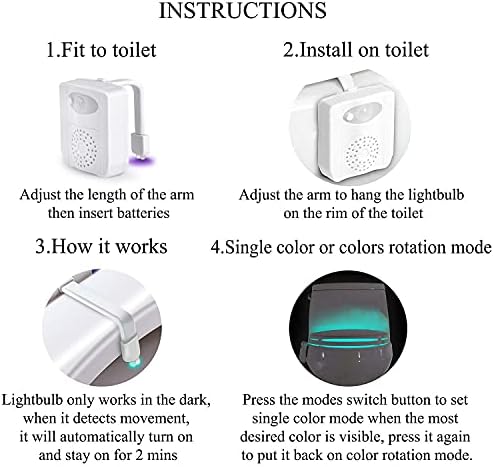 INSTRUCTIONS

1.Fit to toilet

Adjust the length of the arm then insert batteries

2.Install on toilet

Adjust the arm to hang the lightbulb on the rim of the toilet

3.How it works

Lightbulb only works in the dark, when it detects movement, it will automatically turn on and stay on for 2 mins

4.Single color or colors rotation mode

Press the modes switch button to set single color mode when the most desired color is visible, press it again to put it back on color rotation mode.