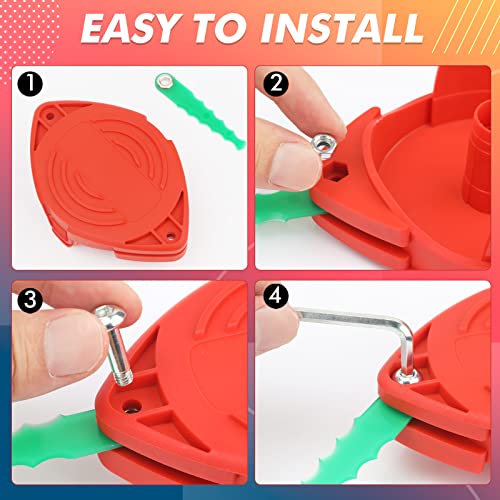 EASY TO INSTALL

1

2

3

4