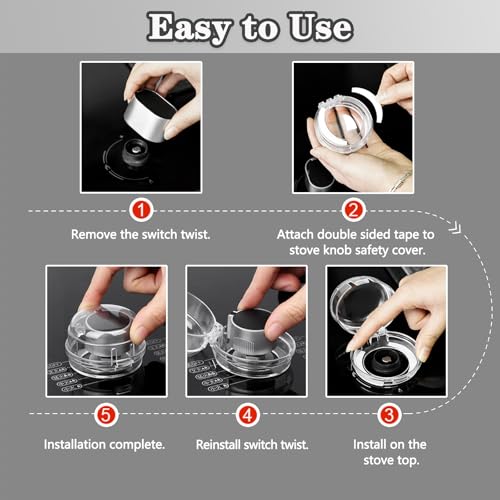 Easy to Use

1

Remove the switch twist.

2

Attach double sided tape to stove knob safety cover.

5

Installation complete.

4

Reinstall switch twist.

3

Install on the stove top.