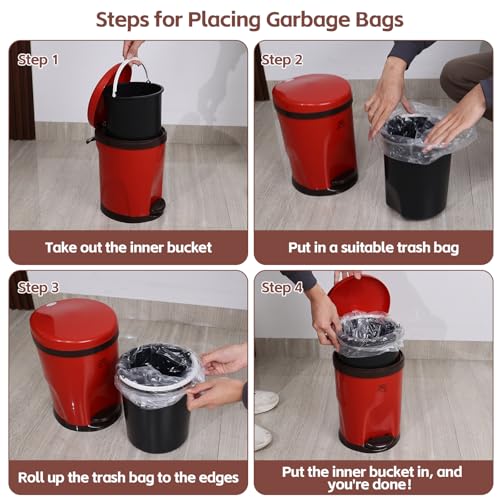 Steps for Placing Garbage Bags

Step 1

Take out the inner bucket

Step 2

Put in a suitable trash bag

Step 3

Roll up the trash bag to the edges

Step 4

Put the inner bucket in, and you're done!