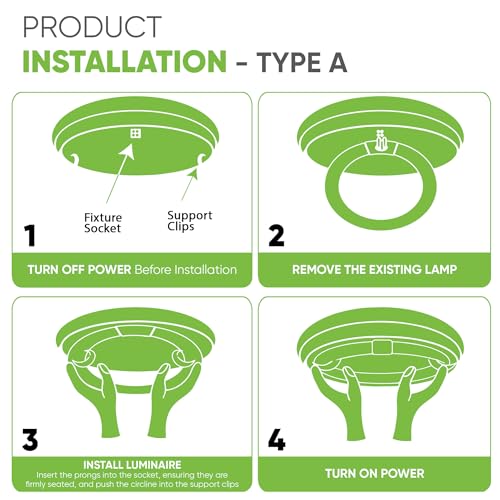 PRODUCT
INSTALLATION - TYPE A

Fixture Socket
Support Clips

1
TURN OFF POWER Before Installation

2
REMOVE THE EXISTING LAMP

3
INSTALL LUMINAIRE
Insert the prongs into the socket, ensuring they are firmly seated, and push the circline into the support clips

4
TURN ON POWER