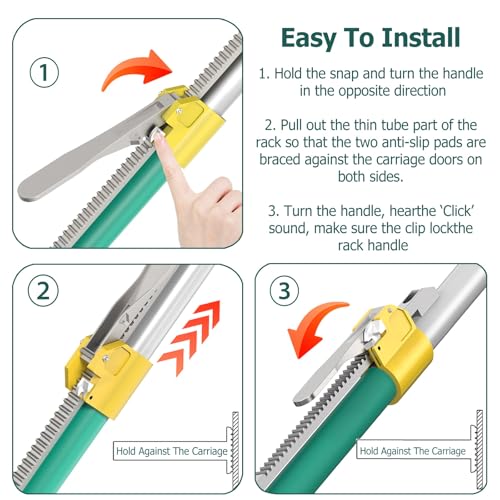 1

Easy To Install

1. Hold the snap and turn the handle in the opposite direction

2. Pull out the thin tube part of the rack so that the two anti-slip pads are braced against the carriage doors on both sides.

3. Turn the handle, hearthe 'Click' sound, make sure the clip lockthe rack handle

2

Hold Against The Carriage

3

Hold Against The Carriage