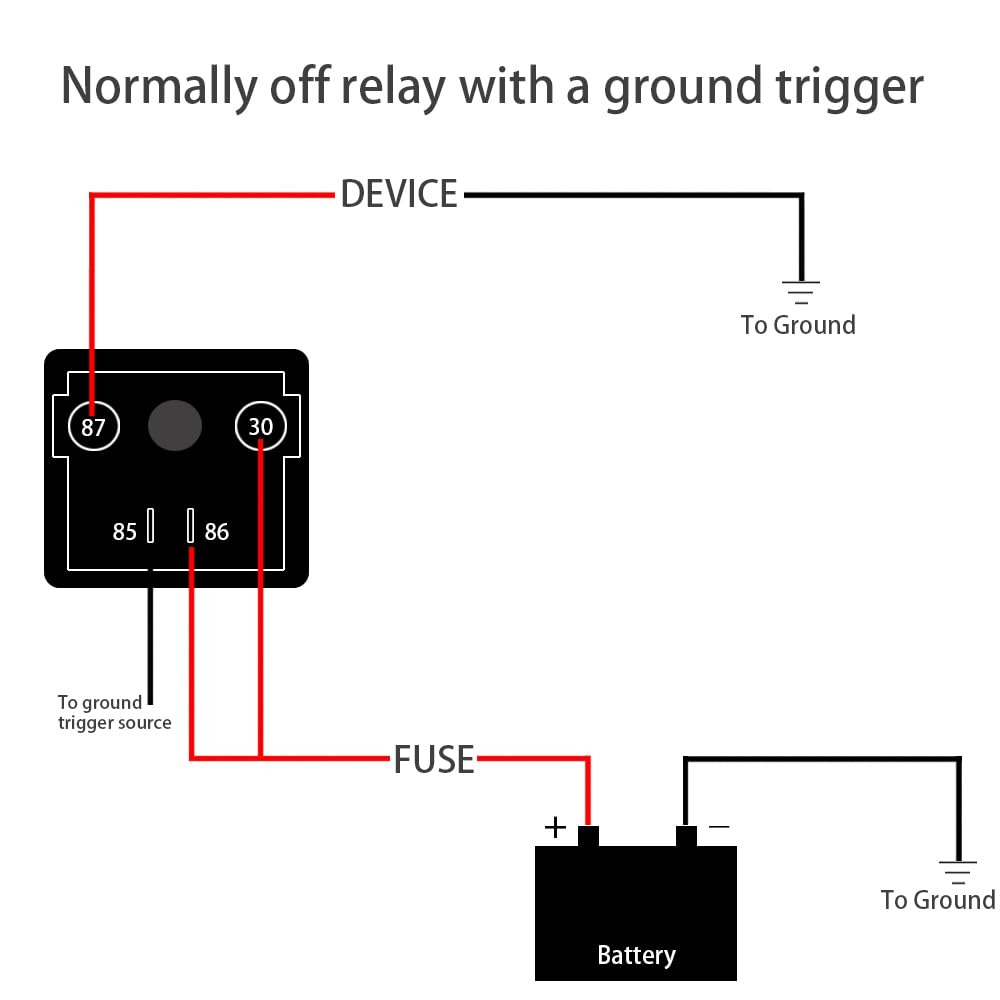 Normally off relay with a ground trigger

DEVICE

To Ground

87

30

85

86

To ground trigger source

FUSE

+

−

Battery

To Ground