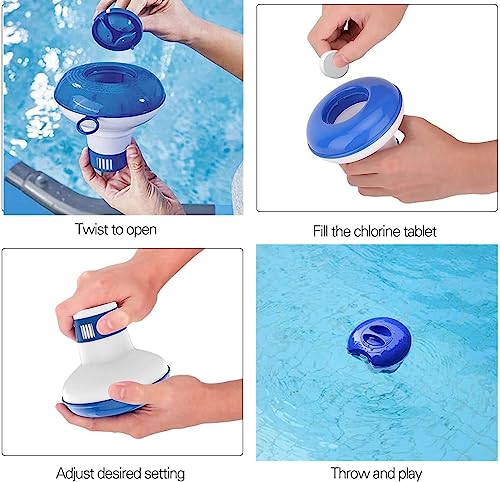 Twist to open

Fill the chlorine tablet

Adjust desired setting

Throw and play