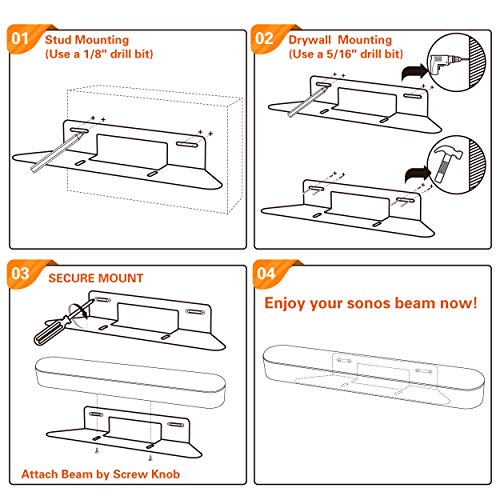 01 Stud Mounting
(Use a 1/8" drill bit)

02 Drywall Mounting
(Use a 5/16" drill bit)

03 SECURE MOUNT

Attach Beam by Screw Knob

04

Enjoy your sonos beam now!