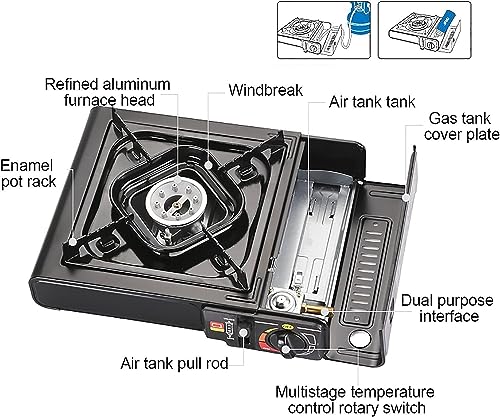 Refined aluminum furnace head

Windbreak

Air tank tank

Gas tank cover plate

Enamel pot rack

Dual purpose interface

Air tank pull rod

Multistage temperature control rotary switch