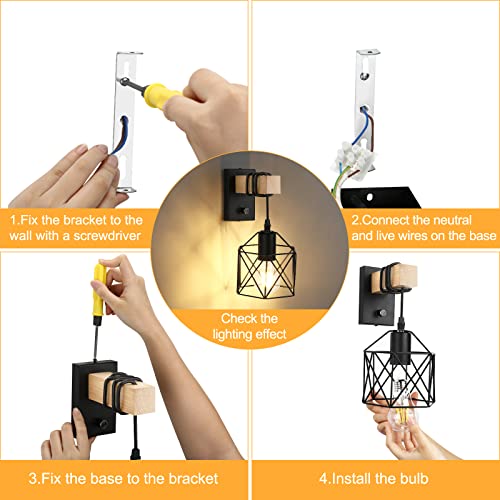 1.Fix the bracket to the wall with a screwdriver

2.Connect the neutral and live wires on the base

Check the lighting effect

3.Fix the base to the bracket

4.Install the bulb