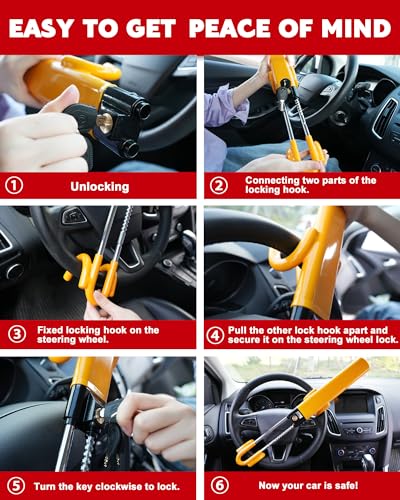 EASY TO GET PEACE OF MIND

① Unlocking

② Connecting two parts of the locking hook.

③ Fixed locking hook on the steering wheel.

④ Pull the other lock hook apart and secure it on the steering wheel lock.

⑤ Turn the key clockwise to lock.

⑥ Now your car is safe!