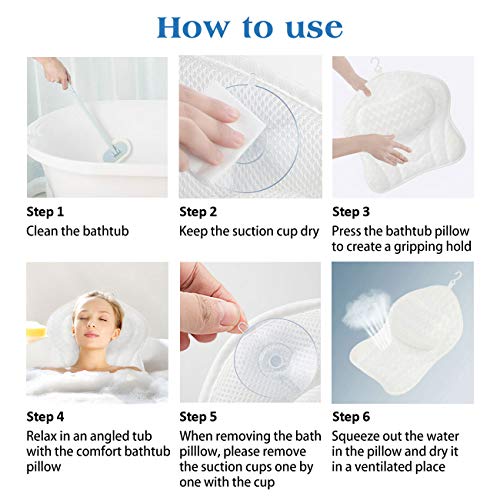 How to use

Step 1
Clean the bathtub

Step 2
Keep the suction cup dry

Step 3
Press the bathtub pillow to create a gripping hold

Step 4
Relax in an angled tub with the comfort bathtub pillow

Step 5
When removing the bath pilllow, please remove the suction cups one by one with the cup

Step 6
Squeeze out the water in the pillow and dry it in a ventilated place