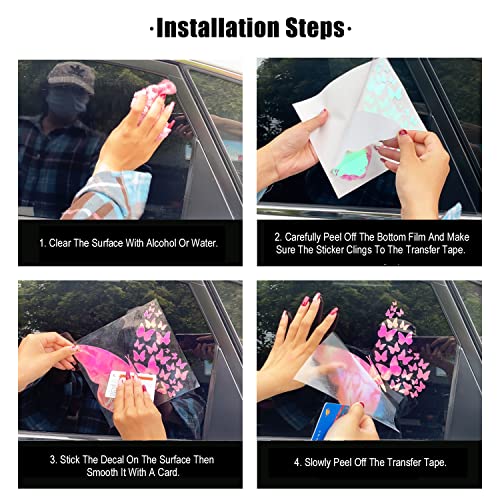 ·Installation Steps·

1. Clear The Surface With Alcohol Or Water.

2. Carefully Peel Off The Bottom Film And Make Sure The Sticker Clings To The Transfer Tape.

3. Stick The Decal On The Surface Then Smooth It With A Card.

4. Slowly Peel Off The Transfer Tape.