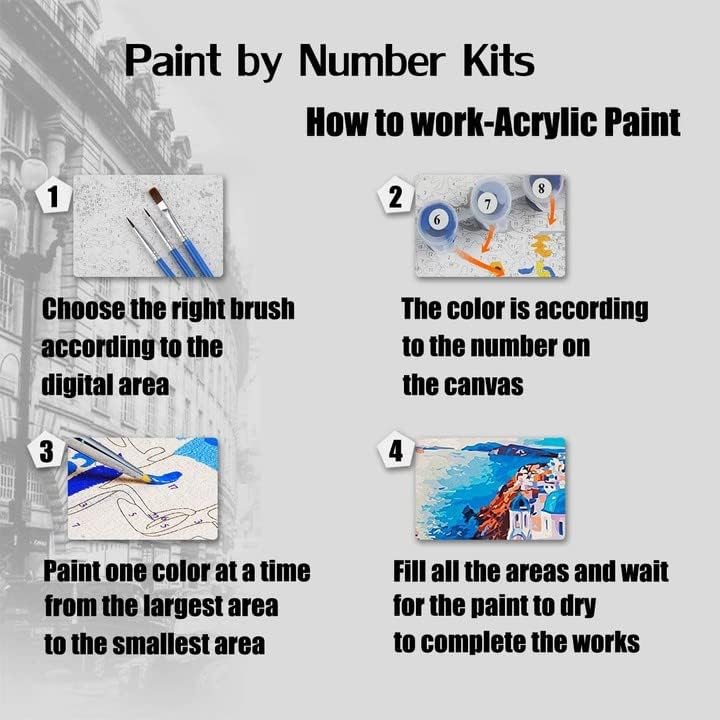 Paint by Number Kits

How to work-Acrylic Paint

1

Choose the right brush according to the digital area

2

6 7 8

The color is according to the number on the canvas

3

Paint one color at a time from the largest area to the smallest area

4

Fill all the areas and wait for the paint to dry to complete the works