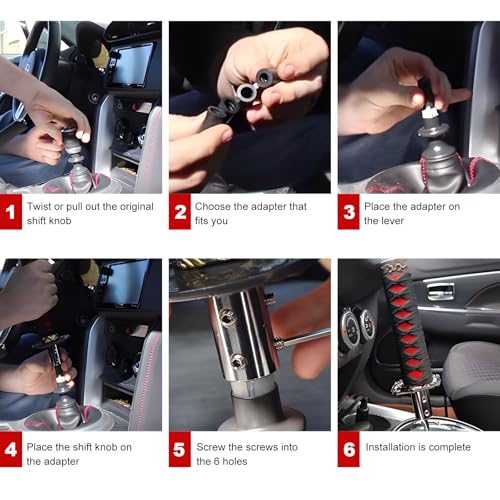 1 Twist or pull out the original shift knob

2 Choose the adapter that fits you

3 Place the adapter on the lever

4 Place the shift knob on the adapter

5 Screw the screws into the 6 holes

6 Installation is complete