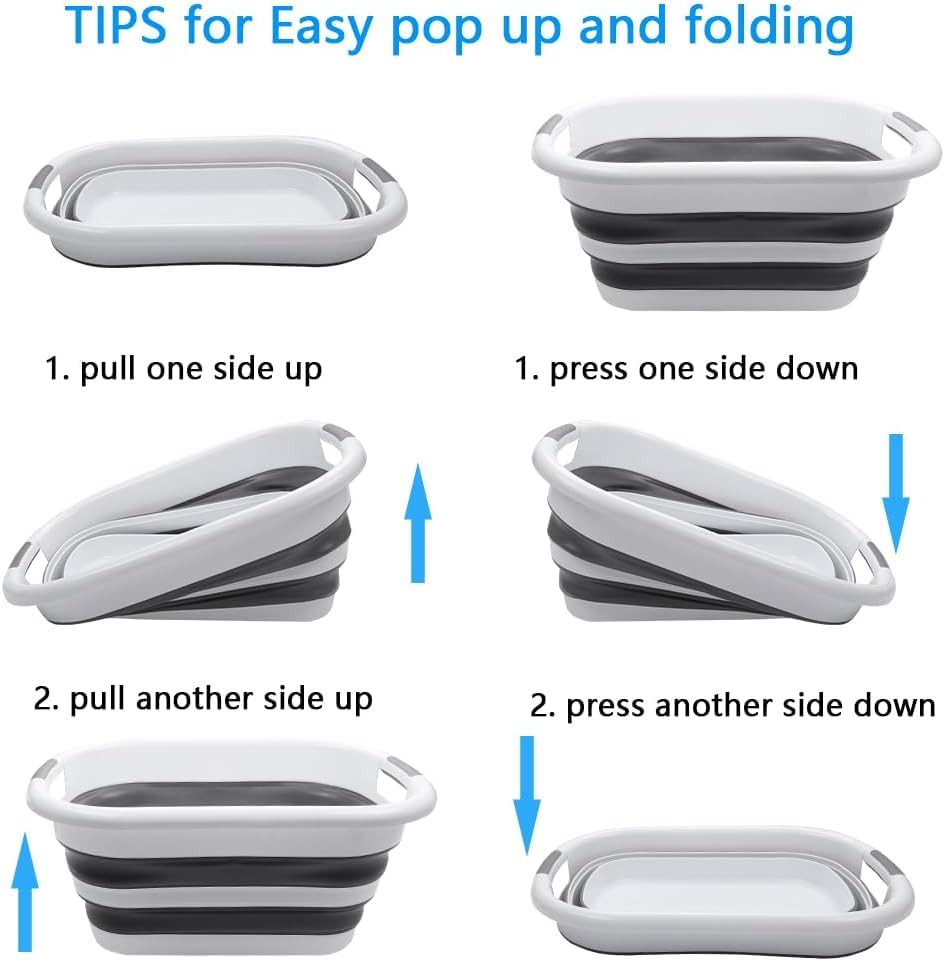 TIPS for Easy pop up and folding

1. pull one side up

2. pull another side up

1. press one side down

2. press another side down