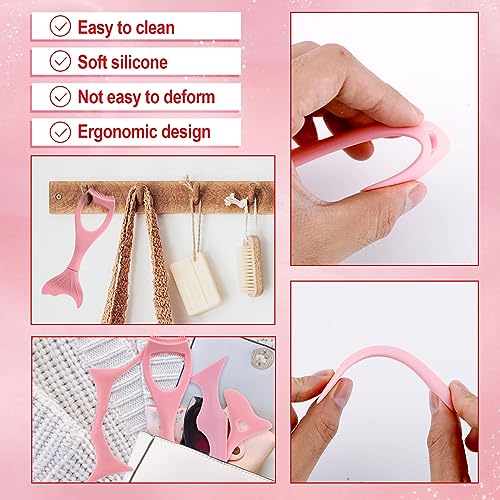 Easy to clean
Soft silicone
Not easy to deform
Ergonomic design