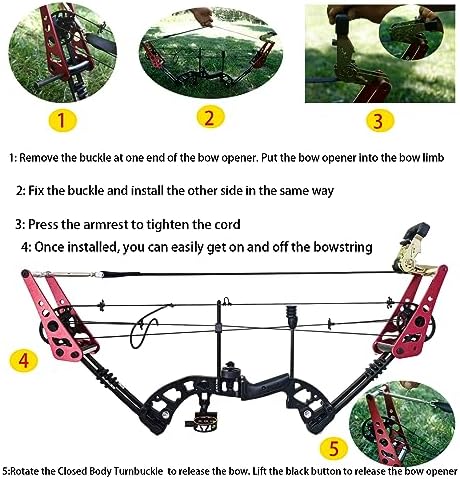 1

2

3

1: Remove the buckle at one end of the bow opener. Put the bow opener into the bow limb

2: Fix the buckle and install the other side in the same way

3: Press the armrest to tighten the cord

4: Once installed, you can easily get on and off the bowstring

4

5

5:Rotate the Closed Body Turnbuckle to release the bow. Lift the black button to release the bow opener