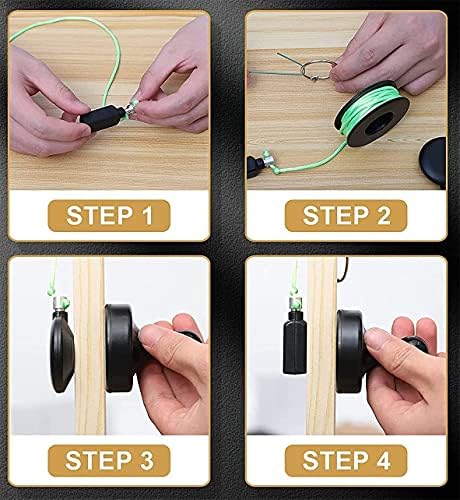 STEP 1

STEP 2

STEP 3

STEP 4