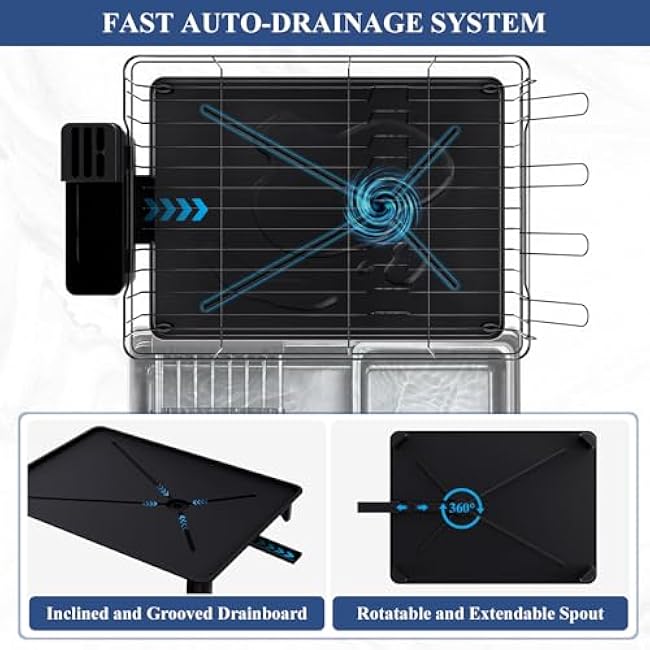 FAST AUTO-DRAINAGE SYSTEM

360°

Inclined and Grooved Drainboard

Rotatable and Extendable Spout