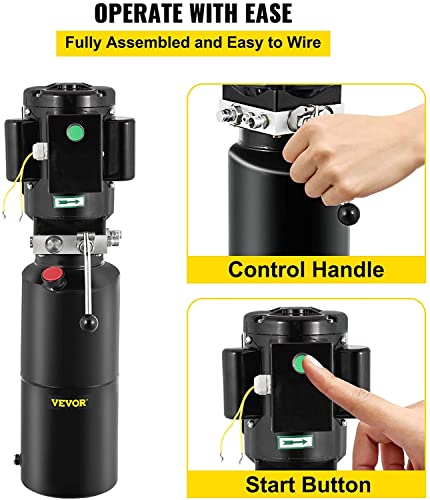 OPERATE WITH EASE

Fully Assembled and Easy to Wire

VEVOR

Control Handle

Start Button