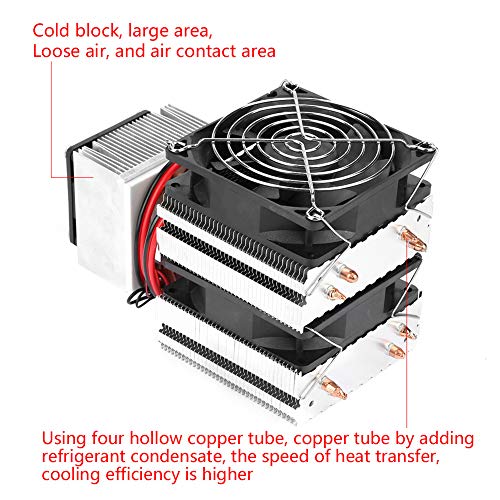 Cold block, large area,
Loose air, and air contact area

Using four hollow copper tube, copper tube by adding refrigerant condensate, the speed of heat transfer, cooling efficiency is higher