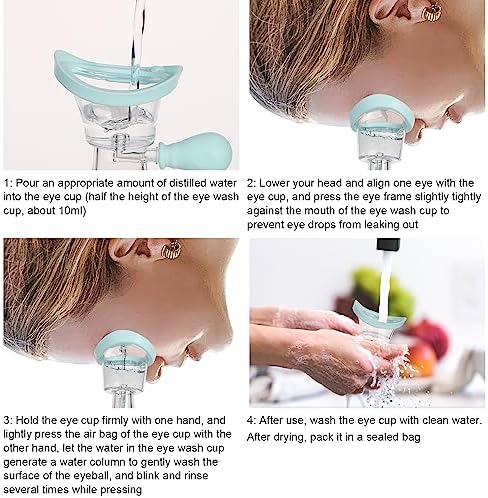 1: Pour an appropriate amount of distilled water into the eye cup (half the height of the eye wash cup, about 10ml)

2: Lower your head and align one eye with the eye cup, and press the eye frame slightly tightly against the mouth of the eye wash cup to prevent eye drops from leaking out

3: Hold the eye cup firmly with one hand, and lightly press the air bag of the eye cup with the other hand, let the water in the eye wash cup generate a water column to gently wash the surface of the eyeball, and blink and rinse several times while pressing

4: After use, wash the eye cup with clean water. After drying, pack it in a sealed bag