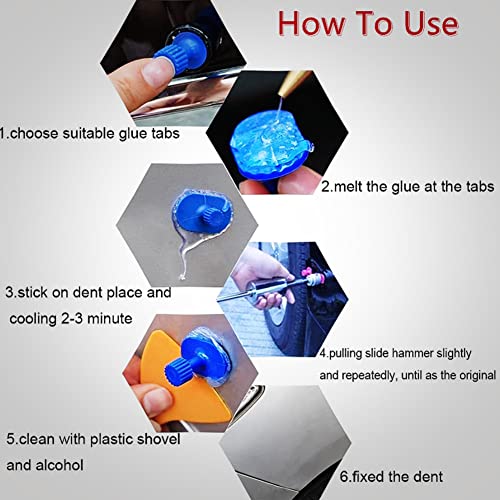 How To Use

1.choose suitable glue tabs

2.melt the glue at the tabs

3.stick on dent place and cooling 2-3 minute

4.pulling slide hammer slightly and repeatedly, until as the original

5.clean with plastic shovel and alcohol

6.fixed the dent