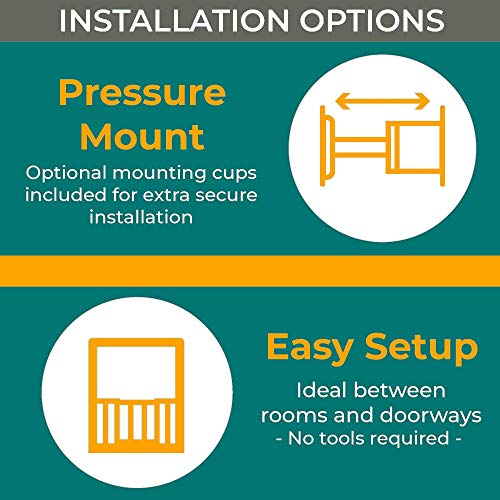 INSTALLATION OPTIONS

Pressure Mount

Optional mounting cups included for extra secure installation

Easy Setup

Ideal between rooms and doorways
- No tools required -